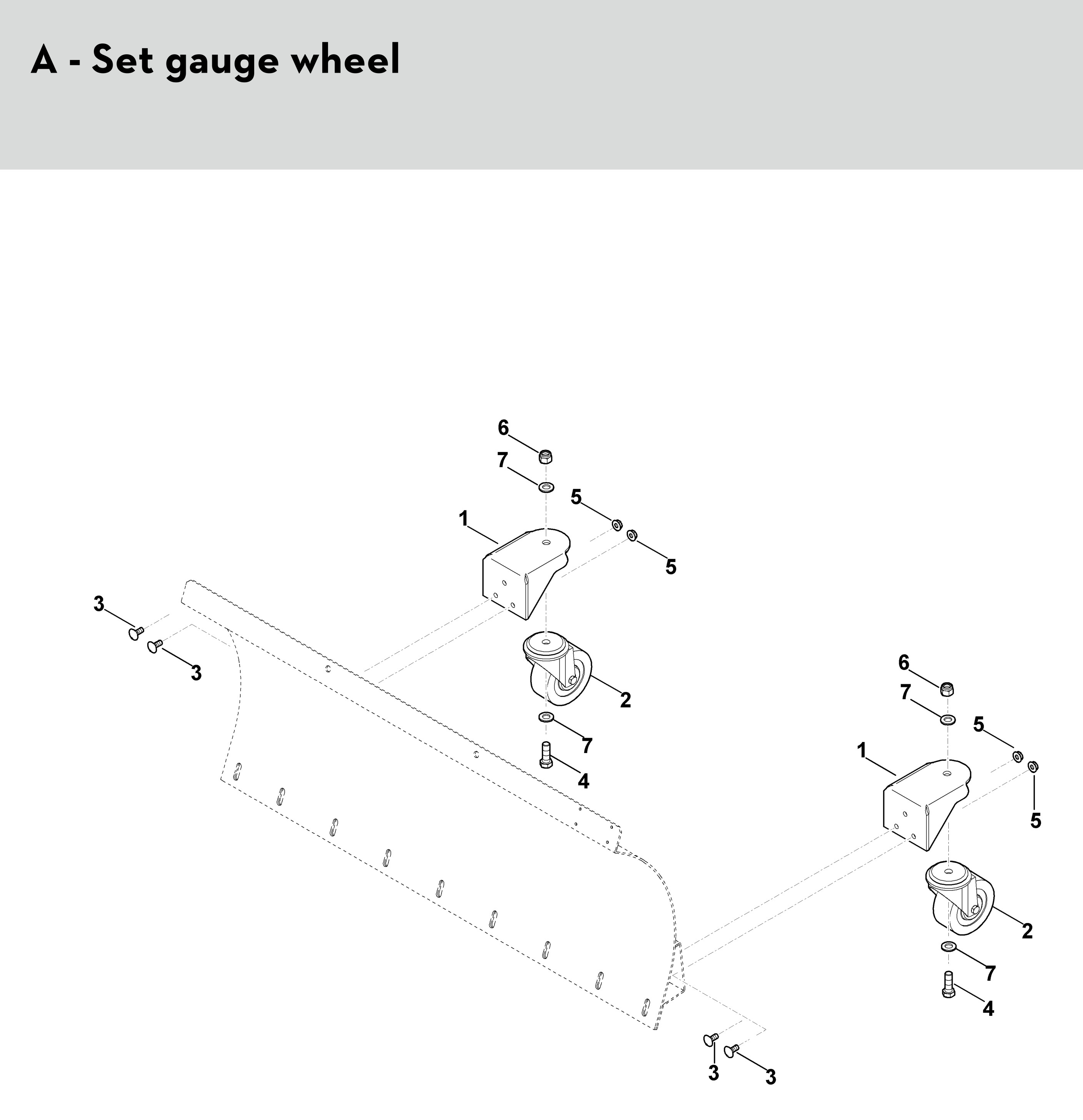 A - Set gauge wheel

6
7
5
1
5
3
3
2
7
4
6
7
5
1
5
2
7
4
3
3